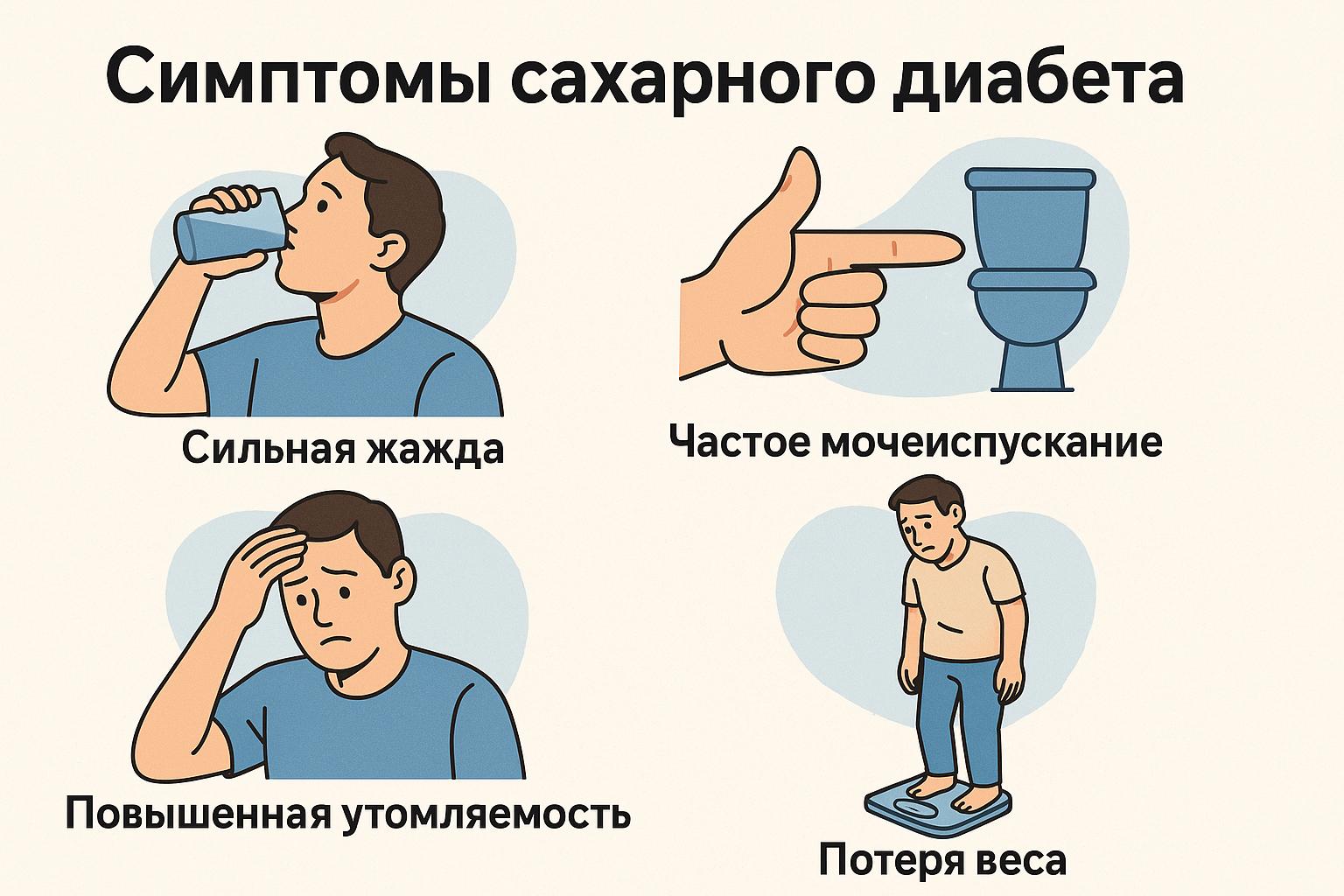 Симптомы сахарного диабета

Сильная жажда

Частое мочеиспускание

Повышенная утомляемость

Потеря веса